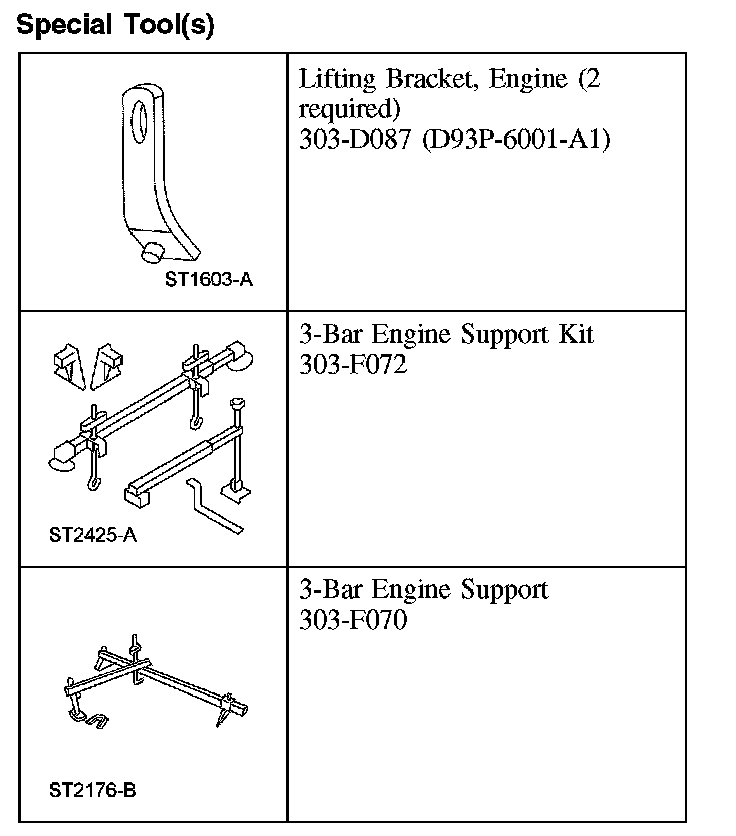 Special Tool(s)

| | |
|---|---|
| ST1603-A | Lifting Bracket, Engine (2 required) 303-D087 (D93P-6001-A1) |
| ST2425-A | 3-Bar Engine Support Kit 303-F072 |
| ST2176-B | 3-Bar Engine Support 303-F070 |