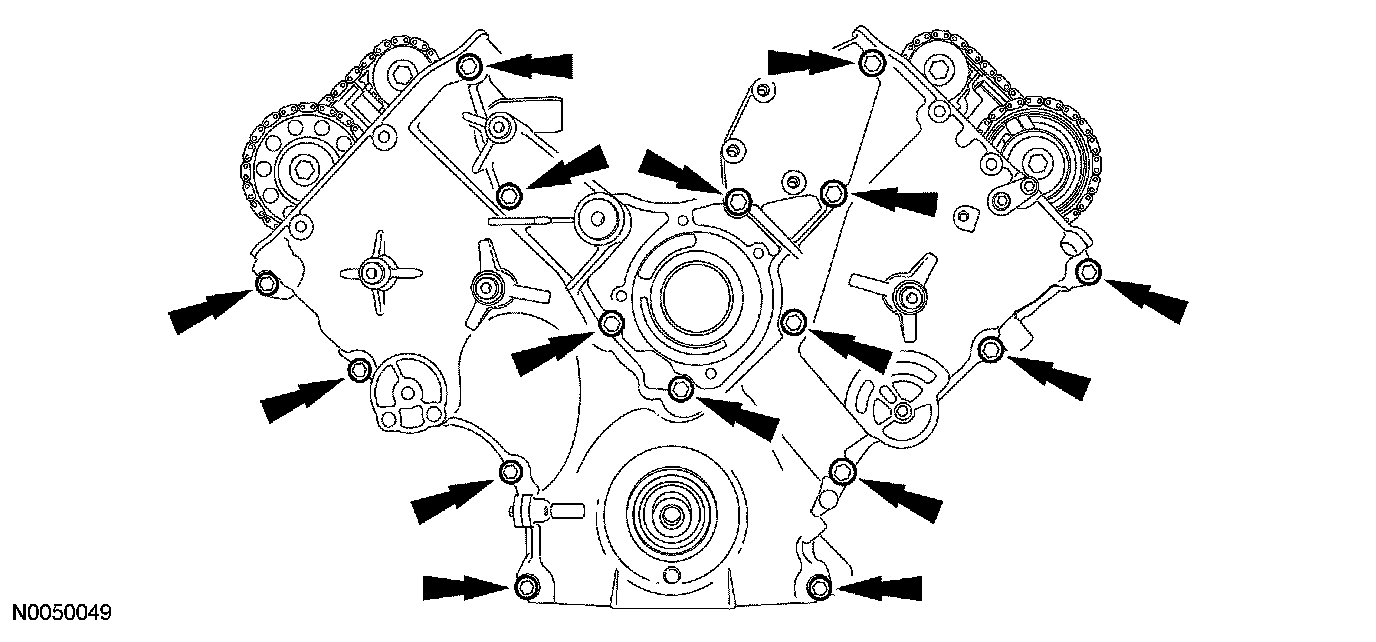 N0050049