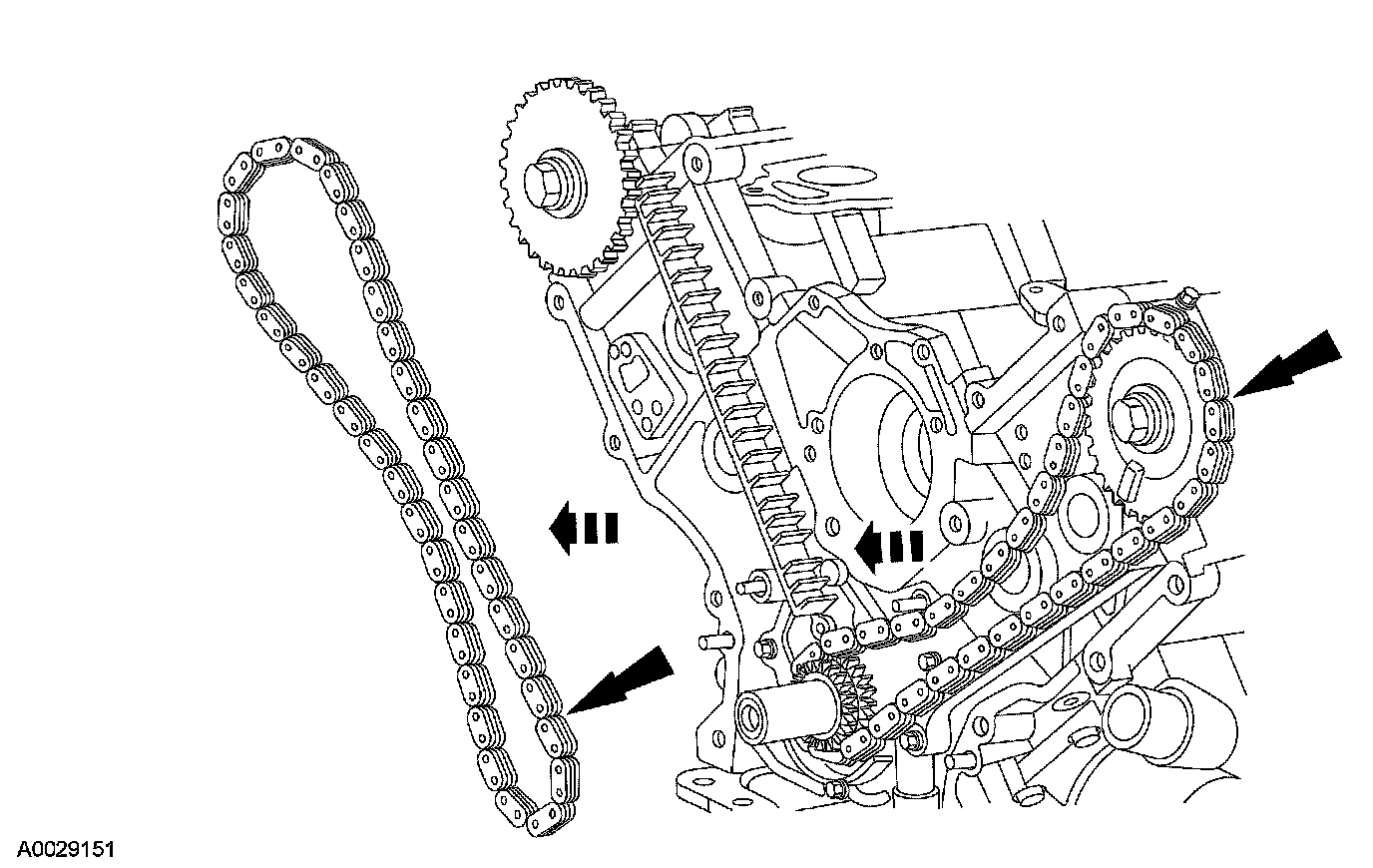 A0029151