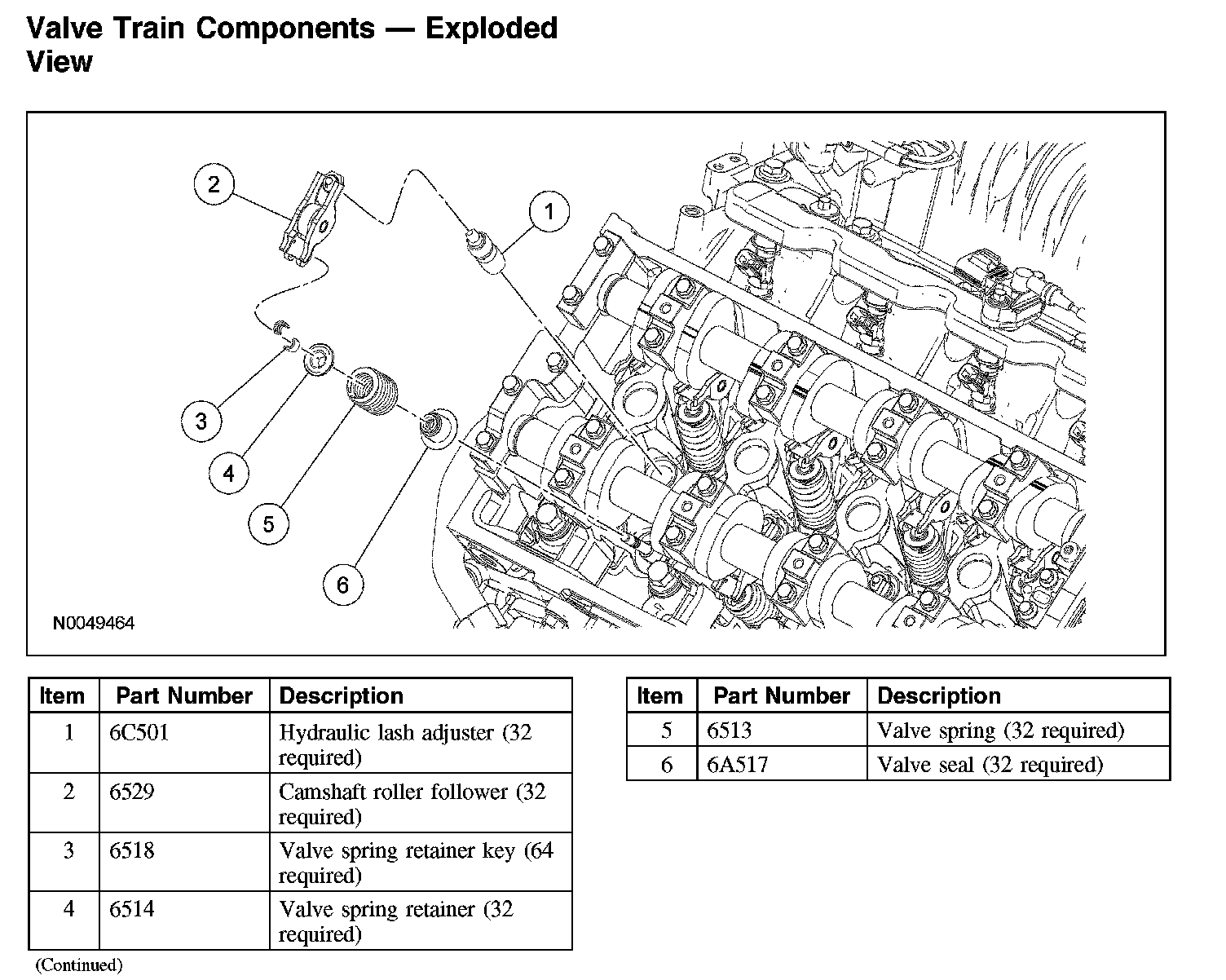 Valve Train Components — Exploded View

2
1
3
4
5
6
N0049464

| Item | Part Number | Description |
|---|---|---|
| 1 | 6C501 | Hydraulic lash adjuster (32 required) |
| 2 | 6529 | Camshaft roller follower (32 required) |
| 3 | 6518 | Valve spring retainer key (64 required) |
| 4 | 6514 | Valve spring retainer (32 required) |

(Continued)

| Item | Part Number | Description |
|---|---|---|
| 5 | 6513 | Valve spring (32 required) |
| 6 | 6A517 | Valve seal (32 required) |