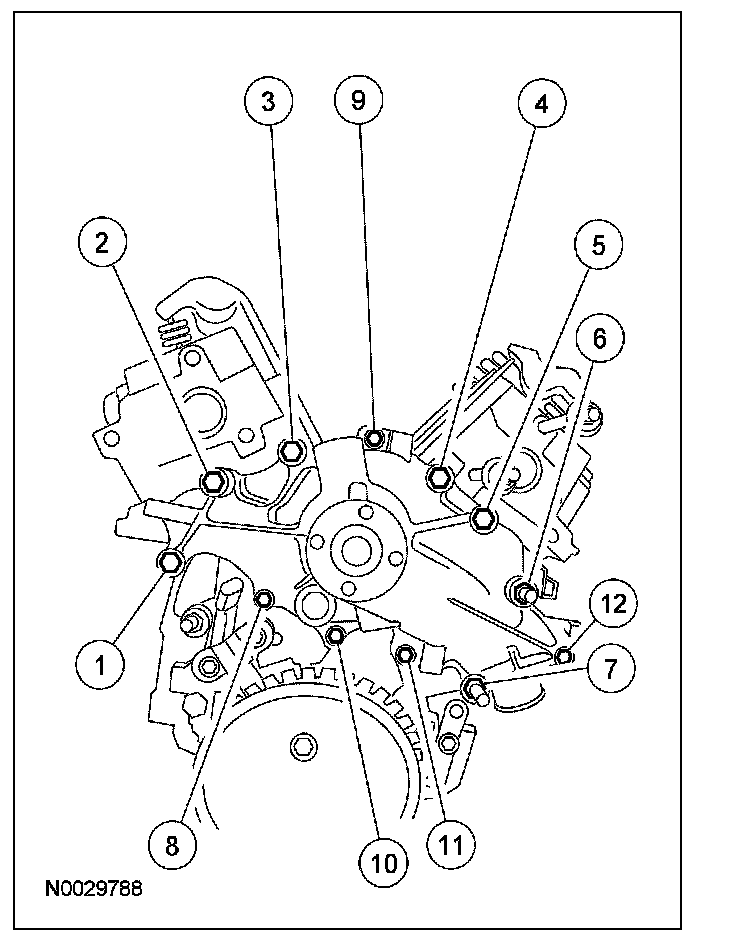 3
9
4
2
5
6
12
1
7
8
10
11
N0029788