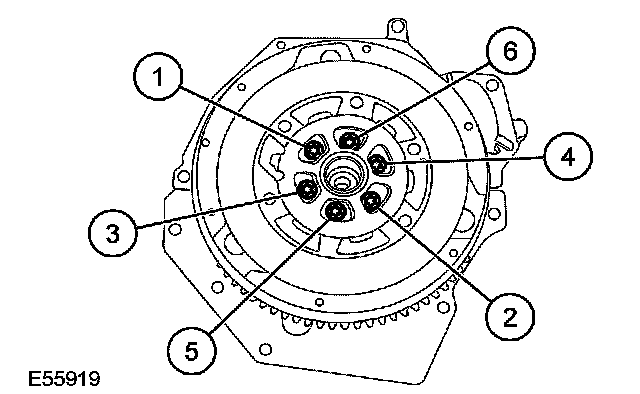 1
6
4
3
2
5
E55919