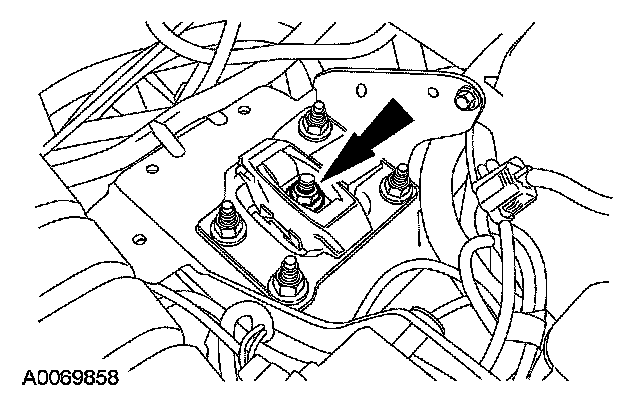 A0069858