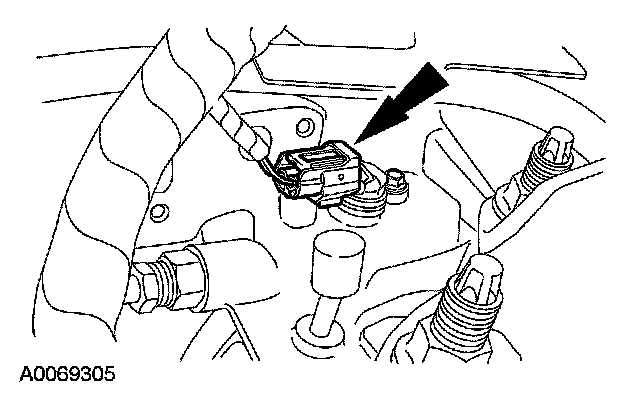 A0069305