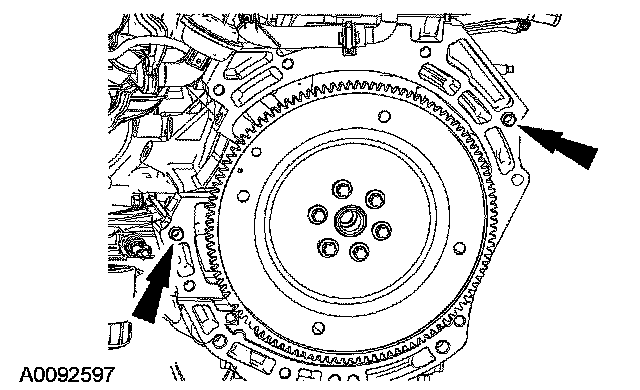 A0092597