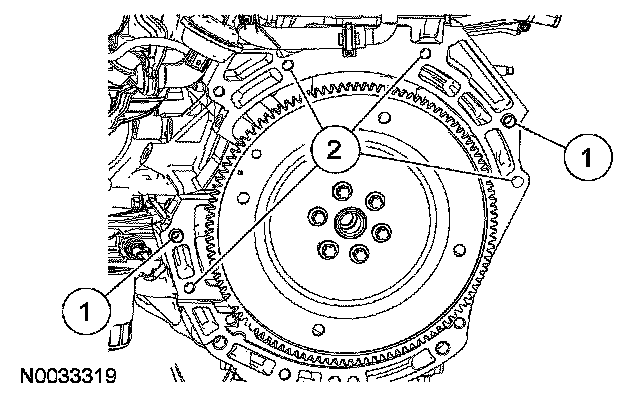 2

1

1

N0033319