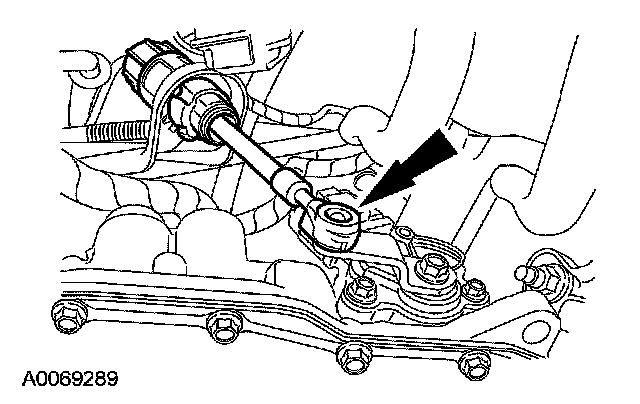 A0069289