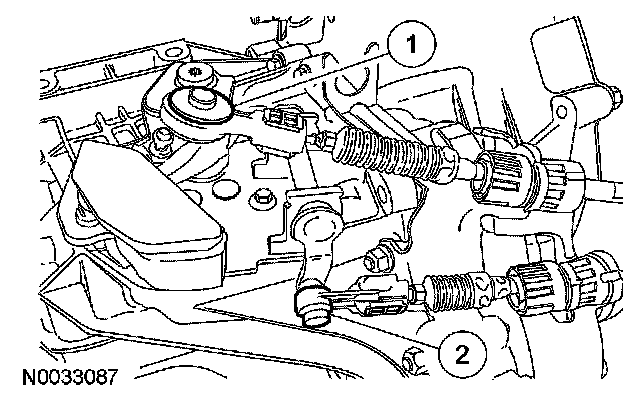 1
2
N0033087