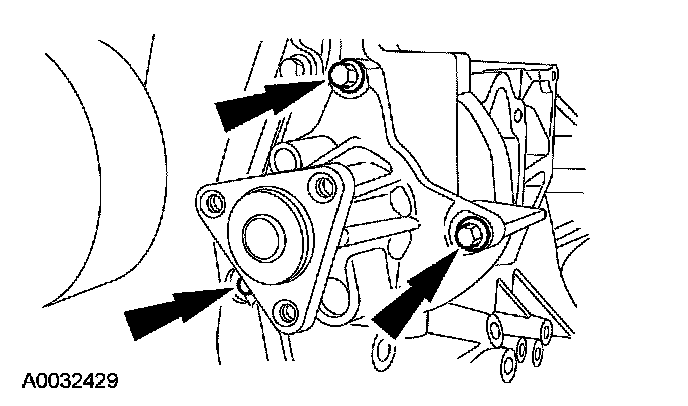 A0032429