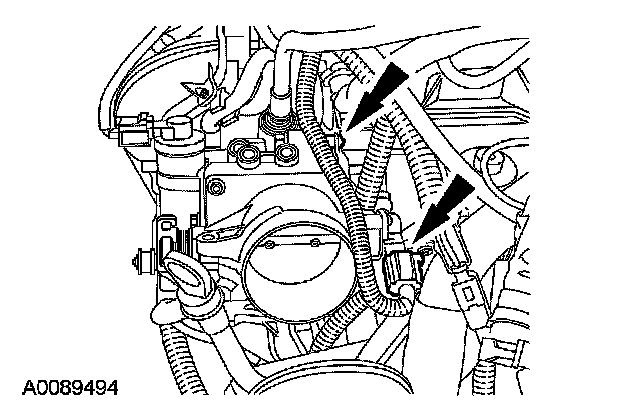 A0089494