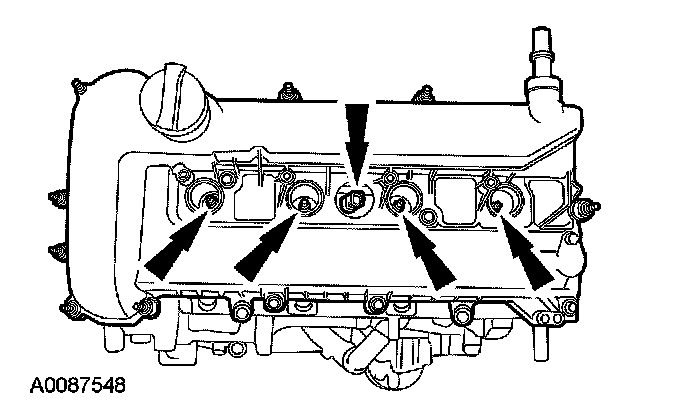 A0087548