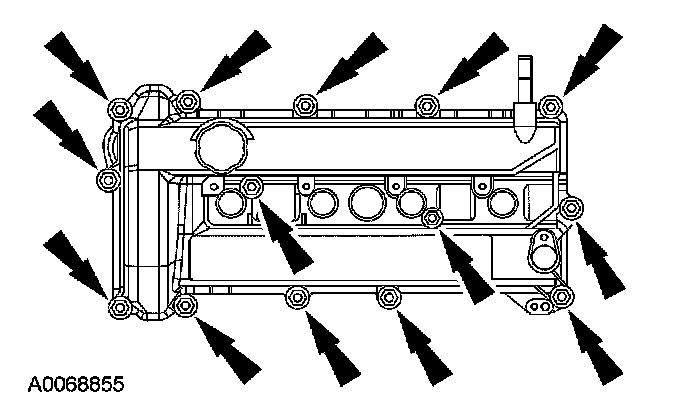 A0068855