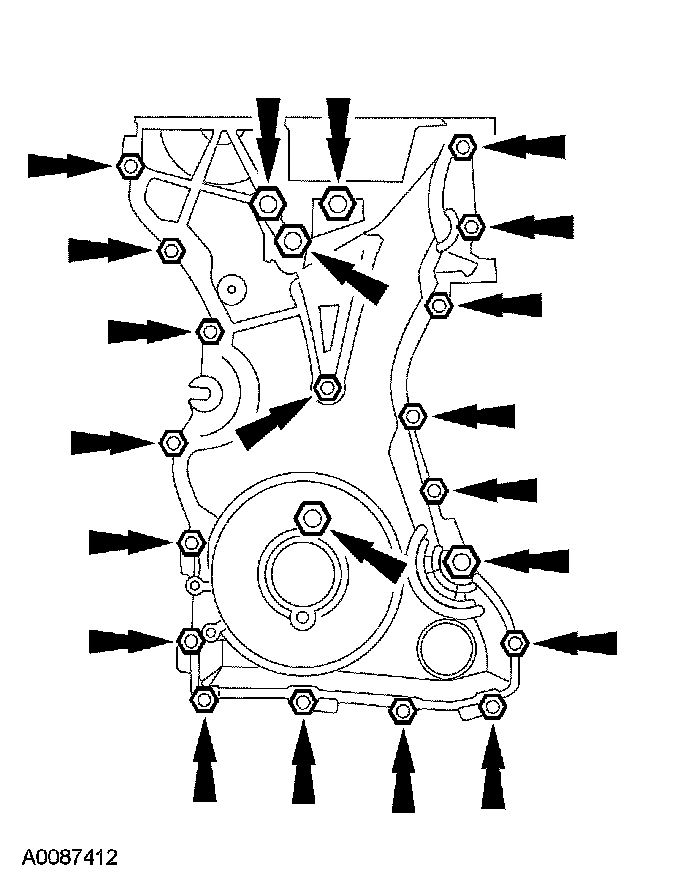 A0087412