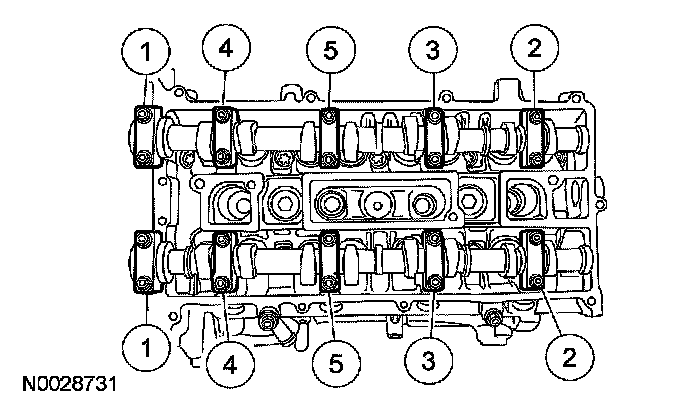 1
4
5
3
2
1
4
5
3
2
N0028731