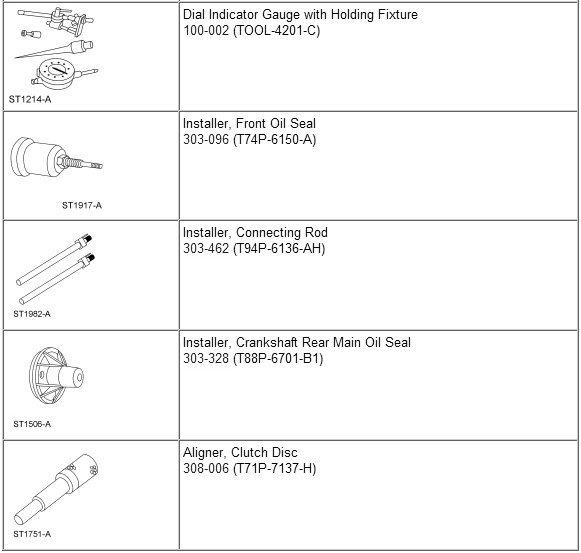 | | |
|---|---|
| ST1214-A | Dial Indicator Gauge with Holding Fixture 100-002 (TOOL-4201-C) |
| ST1917-A | Installer, Front Oil Seal 303-096 (T74P-6150-A) |
| ST1982-A | Installer, Connecting Rod 303-462 (T94P-6136-AH) |
| ST1506-A | Installer, Crankshaft Rear Main Oil Seal 303-328 (T88P-6701-B1) |
| ST1751-A | Aligner, Clutch Disc 308-006 (T71P-7137-H) |