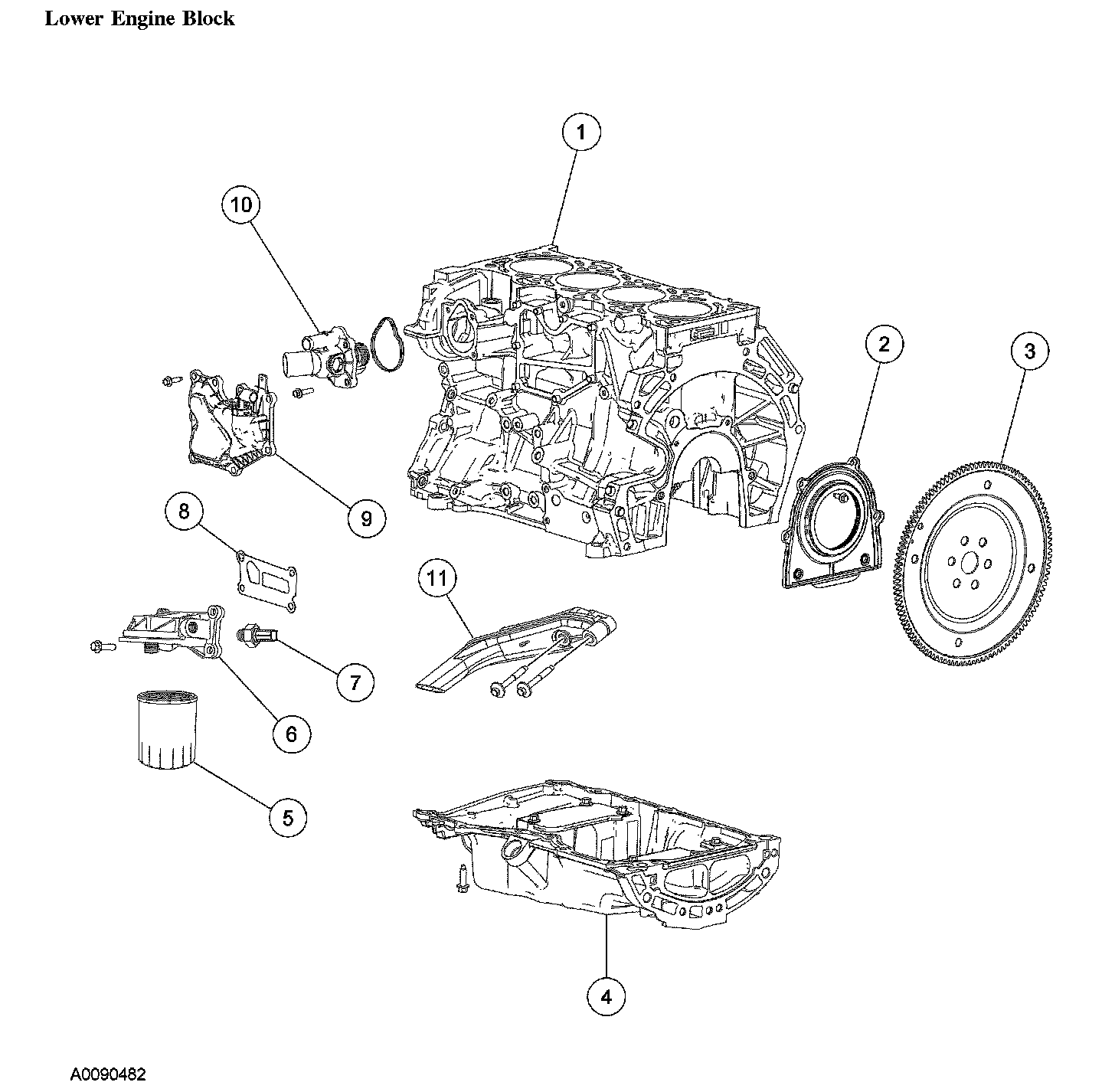 Lower Engine Block

1

10

2

3

9

8

11

7

6

5

4

A0090482