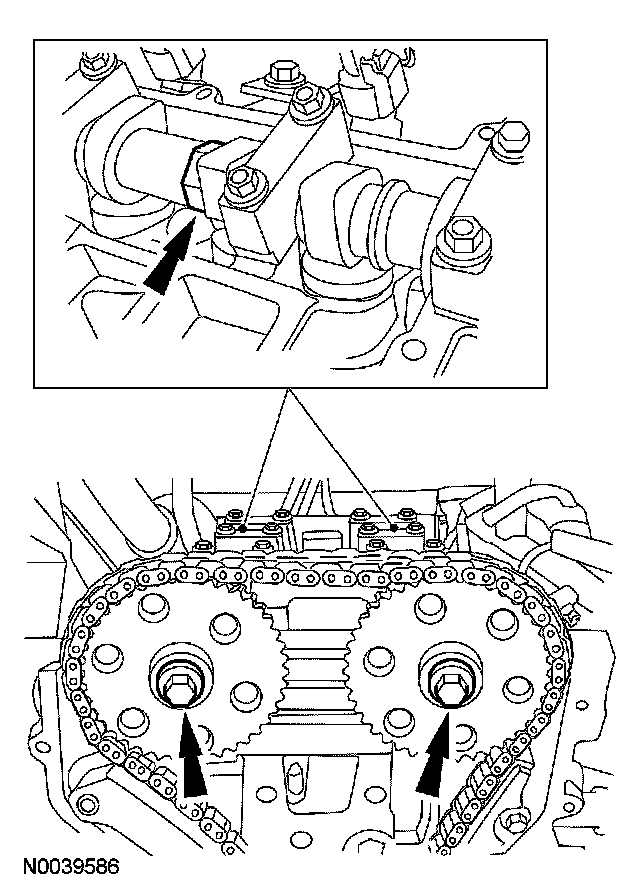 N0039586