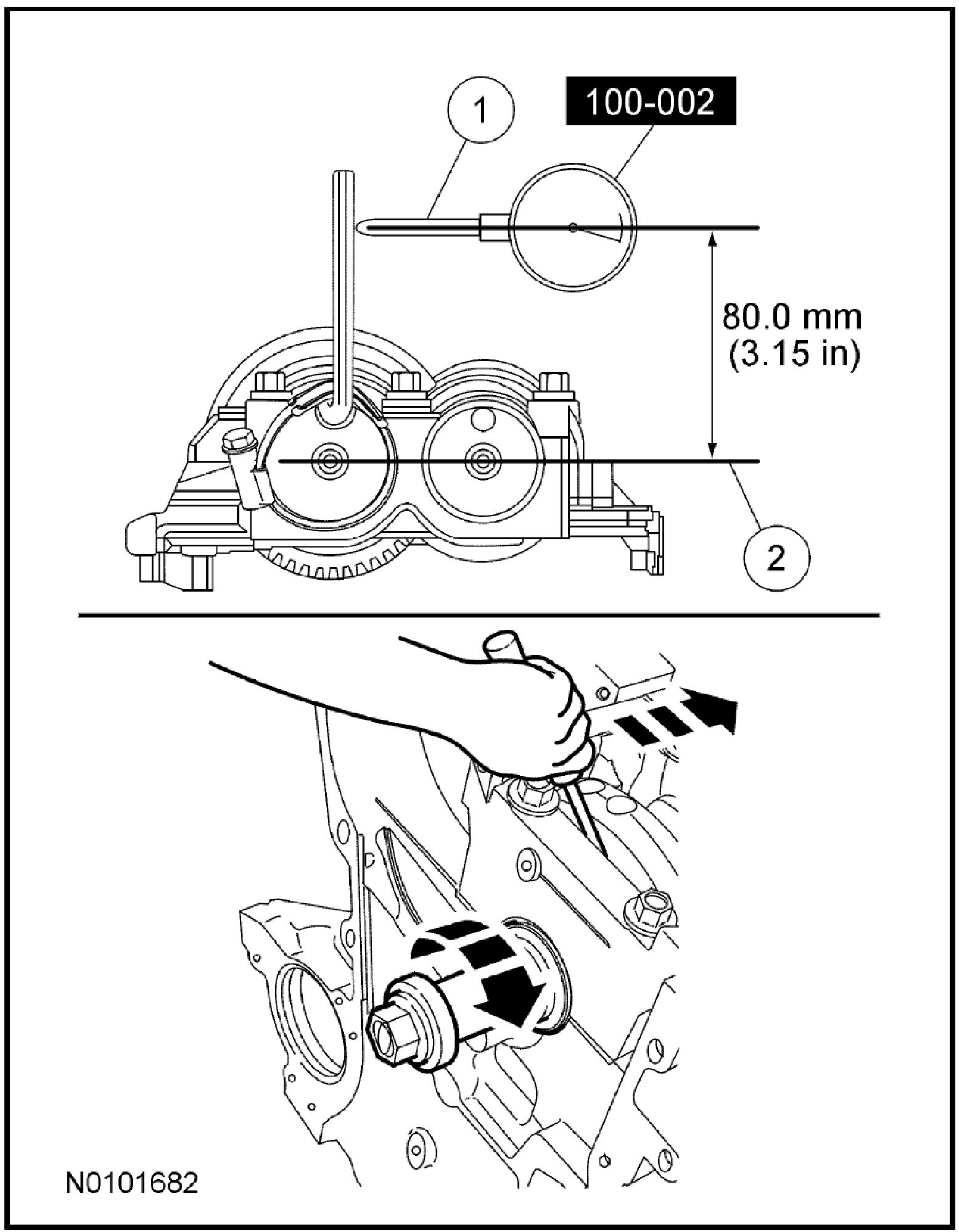 1

100-002

80.0 mm
(3.15 in)

2

N0101682