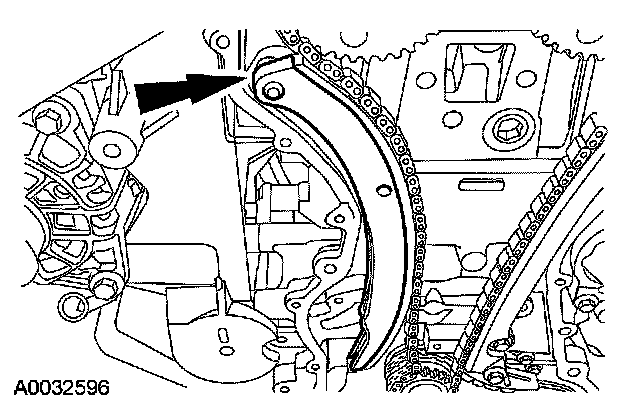 A0032596