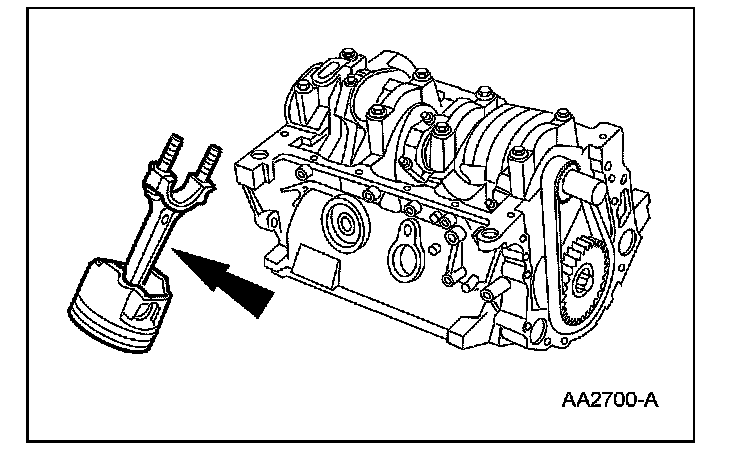 AA2700-A