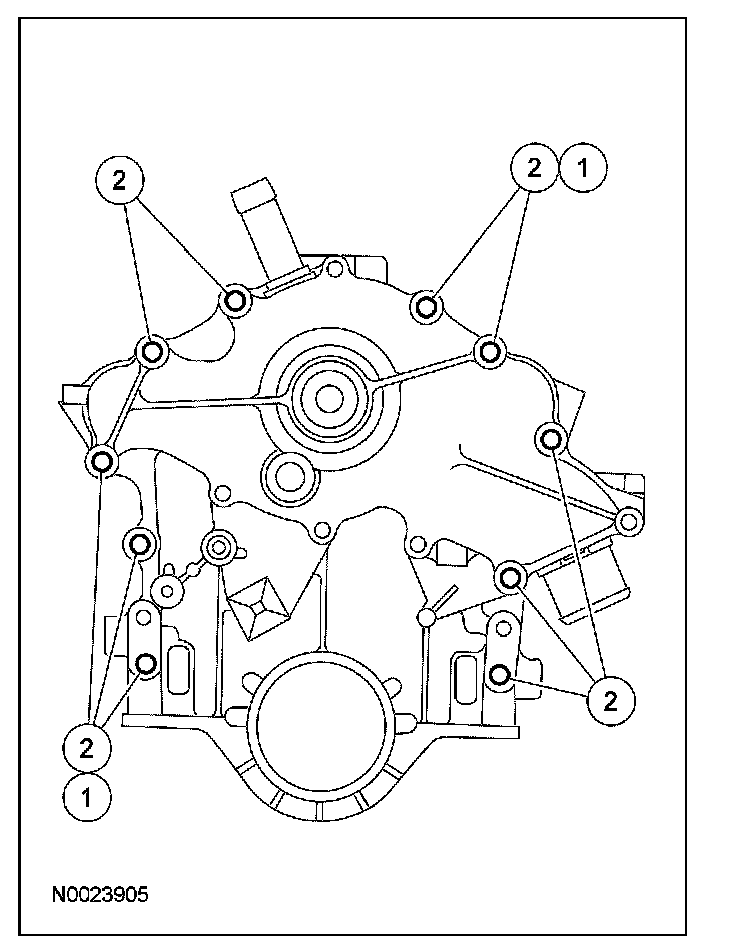 2

2 1

2

2

1

N0023905