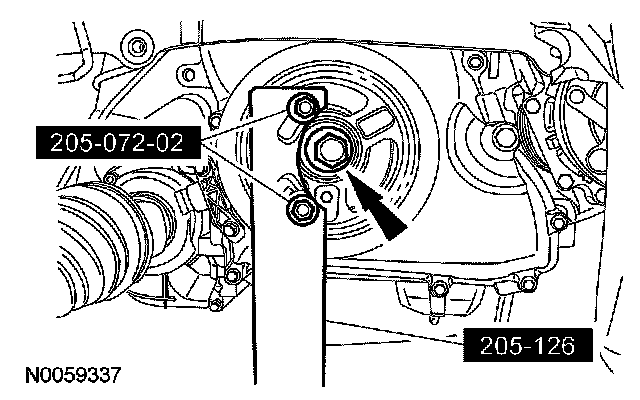 205-072-02

205-126

N0059337