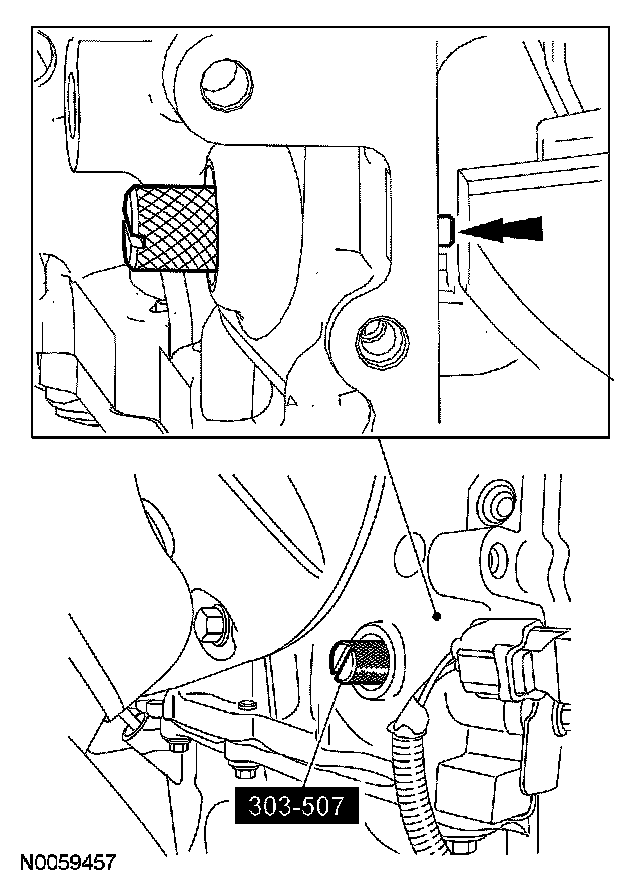 303-507

N0059457