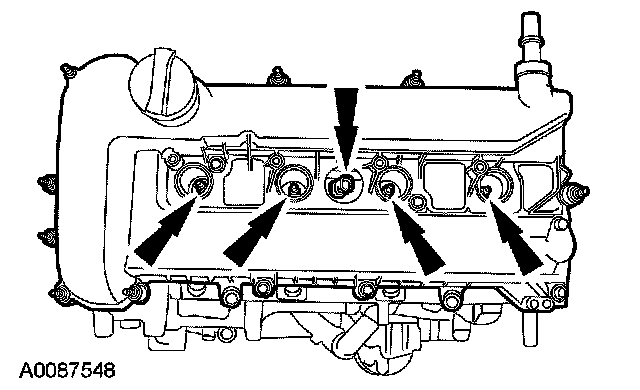 A0087548