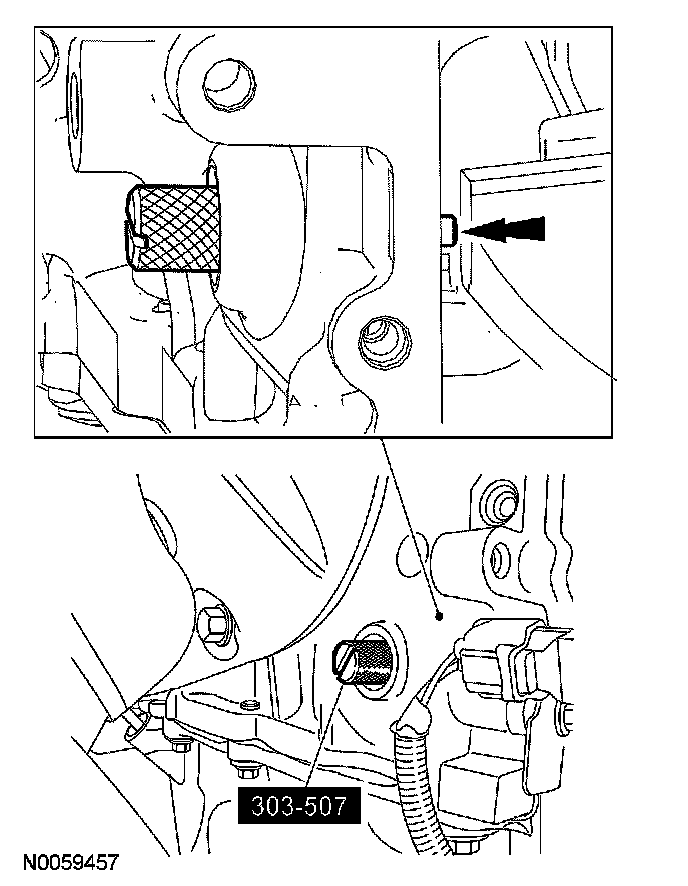 303-507

N0059457