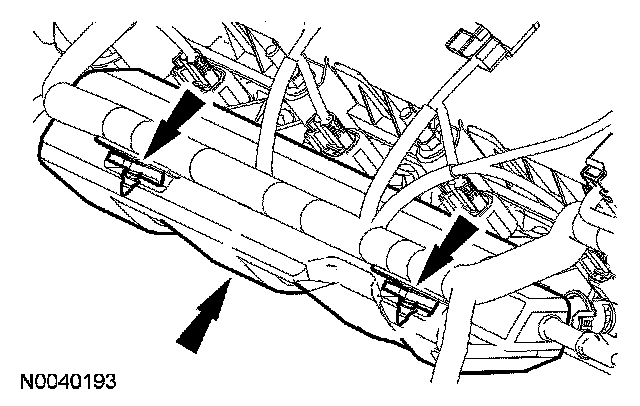 N0040193