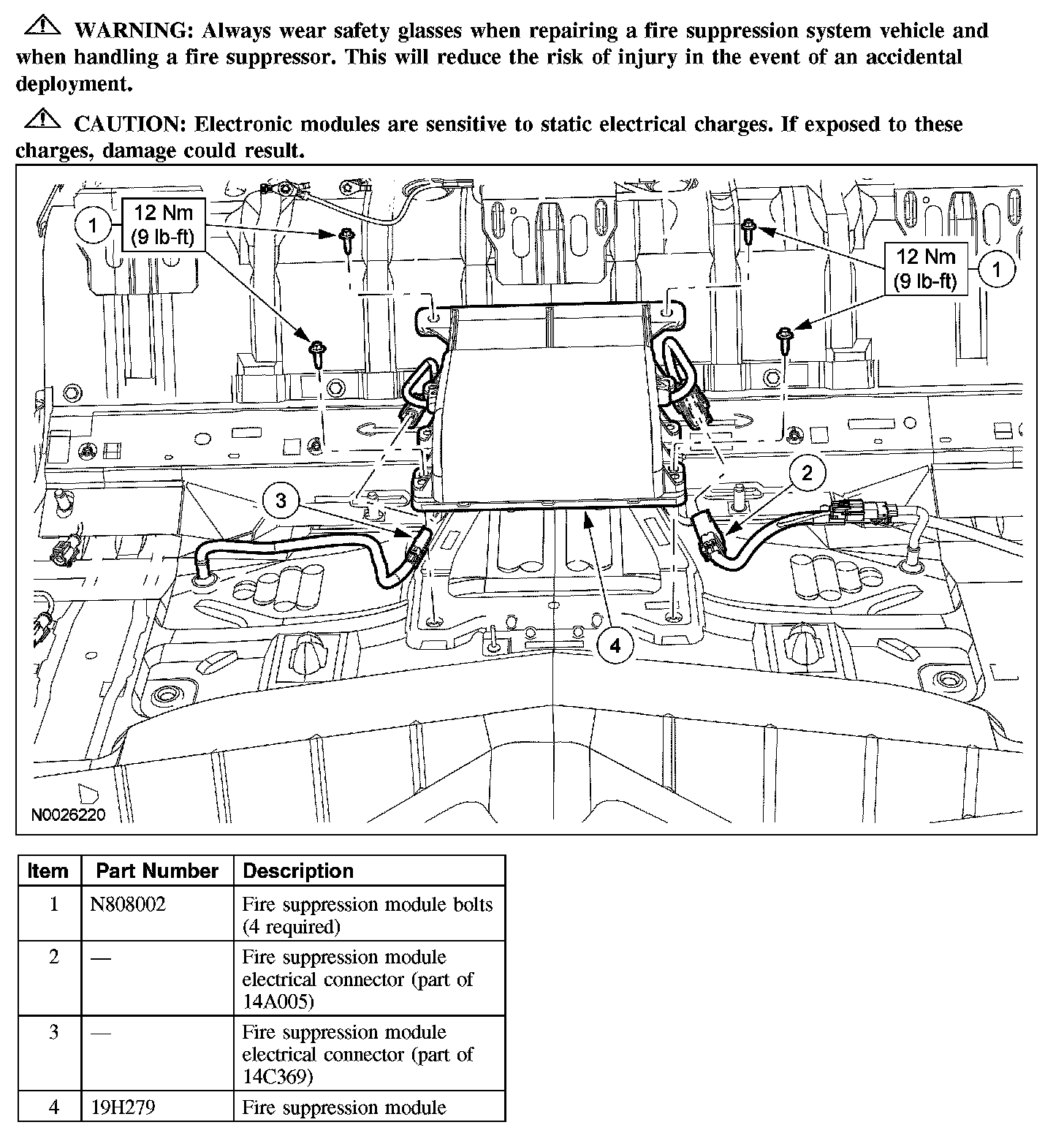 WARNING: Always wear safety glasses when repairing a fire suppression system vehicle and when handling a fire suppressor. This will reduce the risk of injury in the event of an accidental deployment.

CAUTION: Electronic modules are sensitive to static electrical charges. If exposed to these charges, damage could result.

1
12 Nm
(9 lb-ft)

12 Nm
(9 lb-ft)
1

2

3

4

N0026220

| Item | Part Number | Description |
|---|---|---|
| 1 | N808002 | Fire suppression module bolts (4 required) |
| 2 | — | Fire suppression module electrical connector (part of 14A005) |
| 3 | — | Fire suppression module electrical connector (part of 14C369) |
| 4 | 19H279 | Fire suppression module |