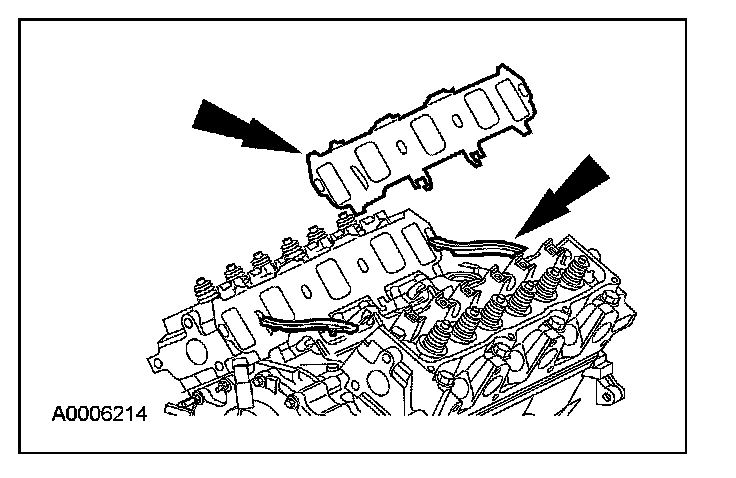 A0006214