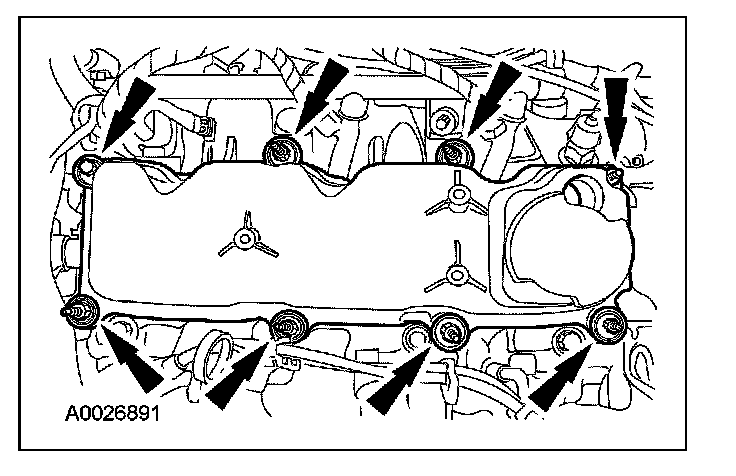 A0026891