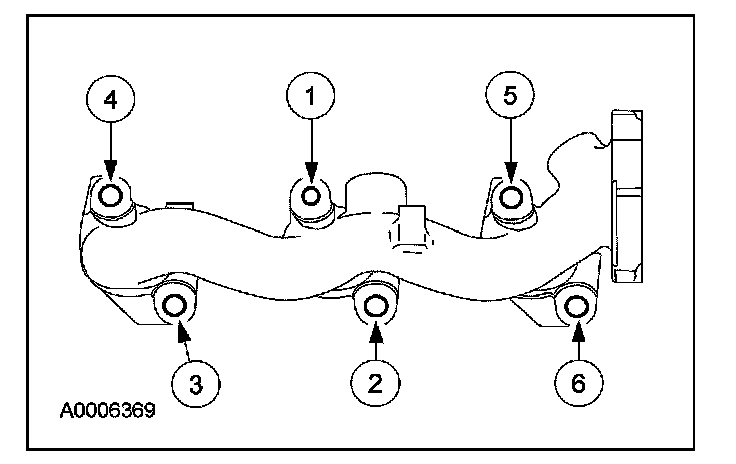 4
1
5
3
2
6
A0006369