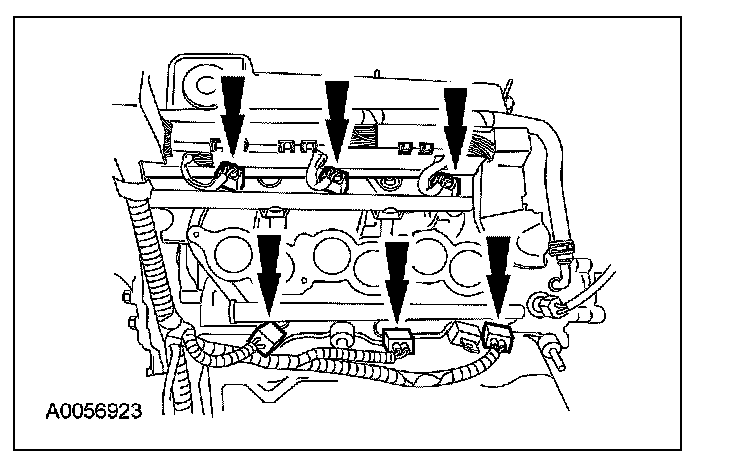 A0056923