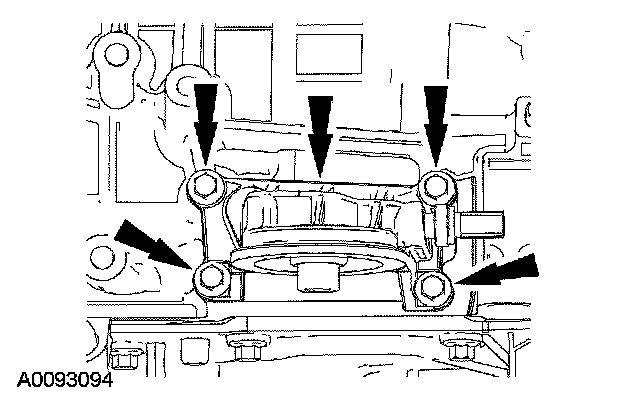 A0093094