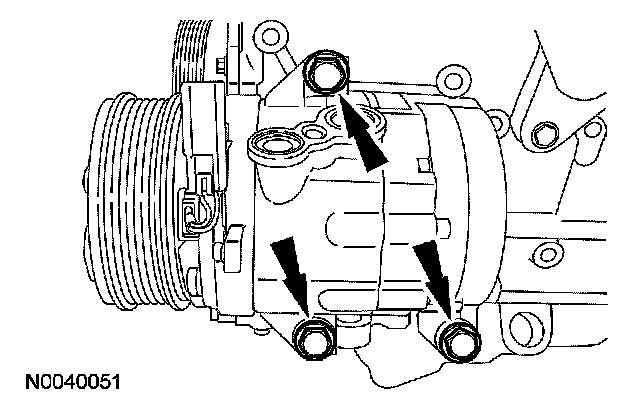 N0040051