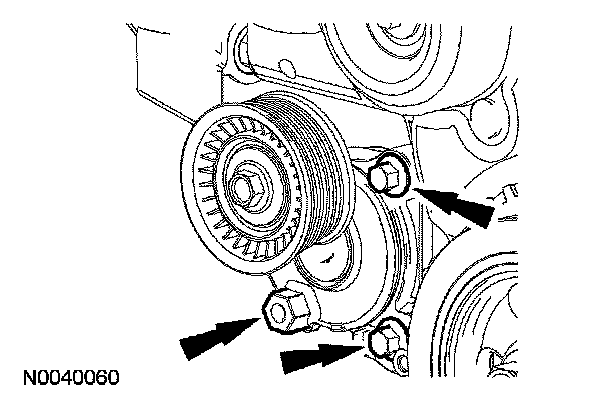 N0040060