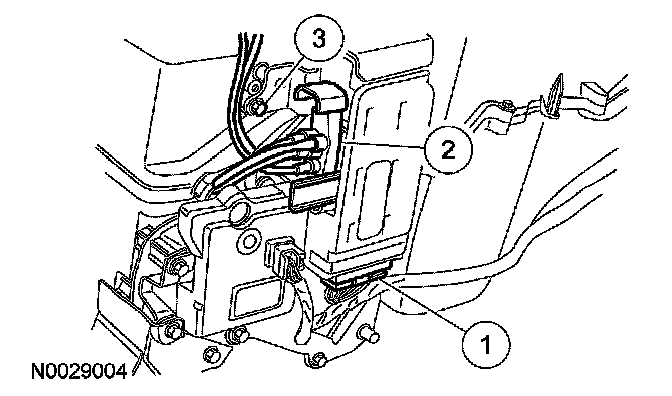 3
2
1
N0029004