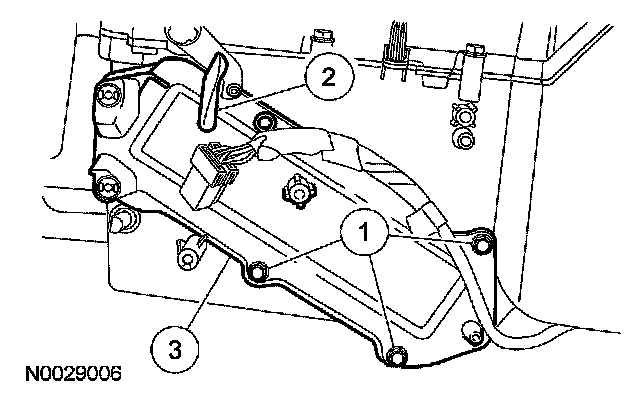 2
1
3
N0029006