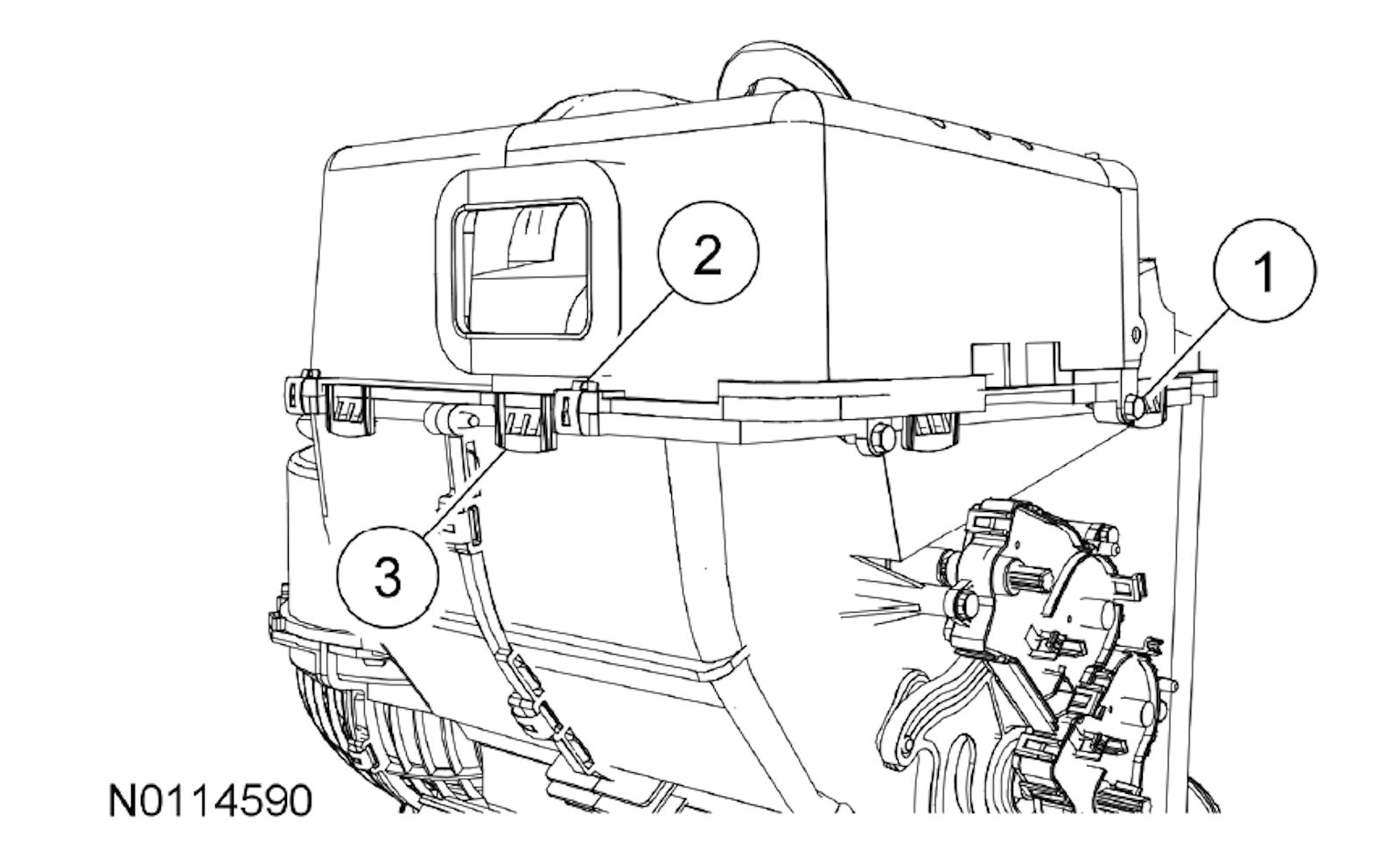 2
1
3
N0114590