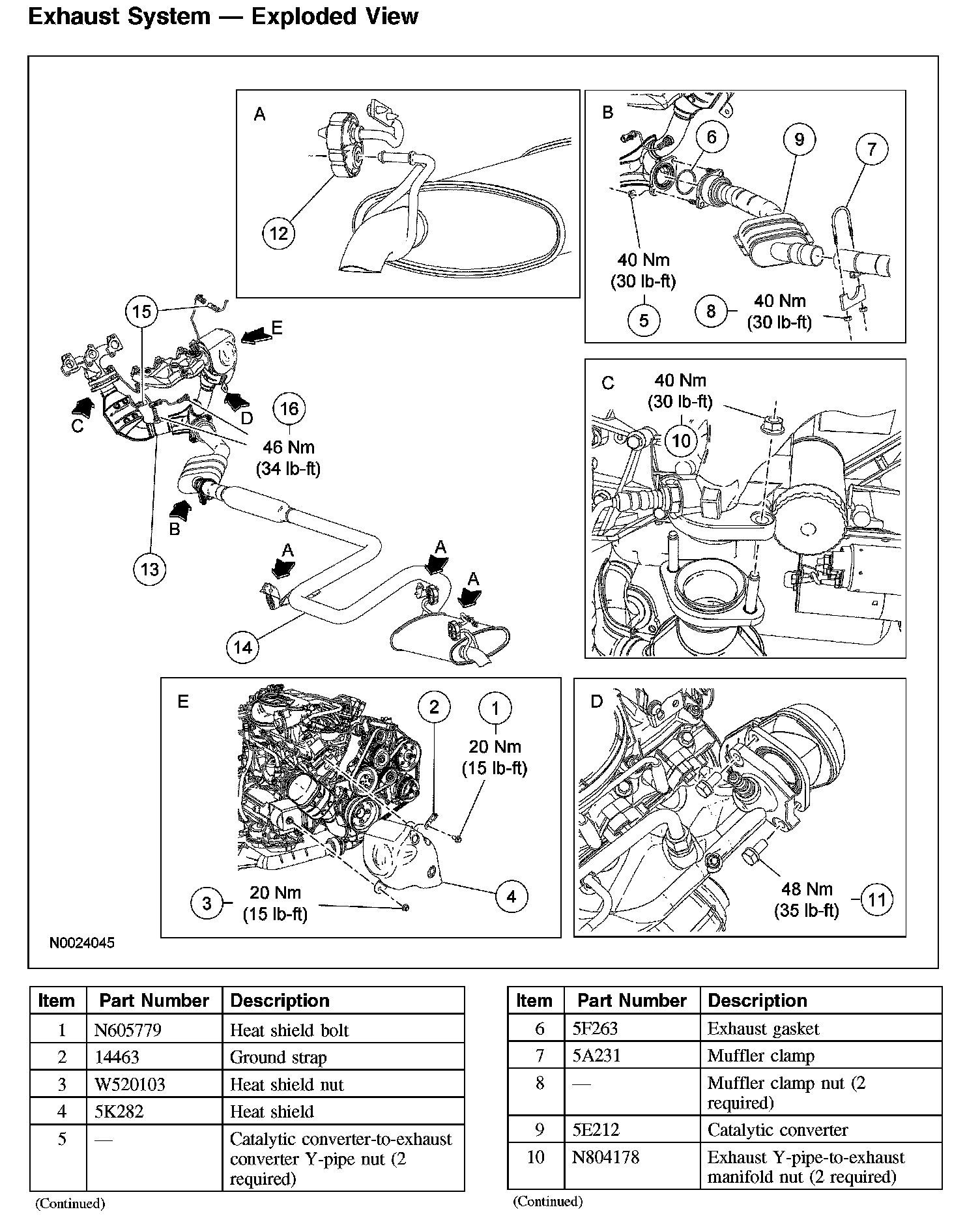 Exhaust System — Exploded View

A
12

B
6
9
7
40 Nm
(30 lb-ft)
5
8
40 Nm
(30 lb-ft)

15
E
C
D
16
46 Nm
(34 lb-ft)
B
13
A
A
A
14

C
40 Nm
(30 lb-ft)
10

E
2
1
20 Nm
(15 lb-ft)
3
20 Nm
(15 lb-ft)
4

D
48 Nm
(35 lb-ft)
11

N0024045

| Item | Part Number | Description |
|---|---|---|
| 1 | N605779 | Heat shield bolt |
| 2 | 14463 | Ground strap |
| 3 | W520103 | Heat shield nut |
| 4 | 5K282 | Heat shield |
| 5 | — | Catalytic converter-to-exhaust converter Y-pipe nut (2 required) |

(Continued)

| Item | Part Number | Description |
|---|---|---|
| 6 | 5F263 | Exhaust gasket |
| 7 | 5A231 | Muffler clamp |
| 8 | — | Muffler clamp nut (2 required) |
| 9 | 5E212 | Catalytic converter |
| 10 | N804178 | Exhaust Y-pipe-to-exhaust manifold nut (2 required) |

(Continued)