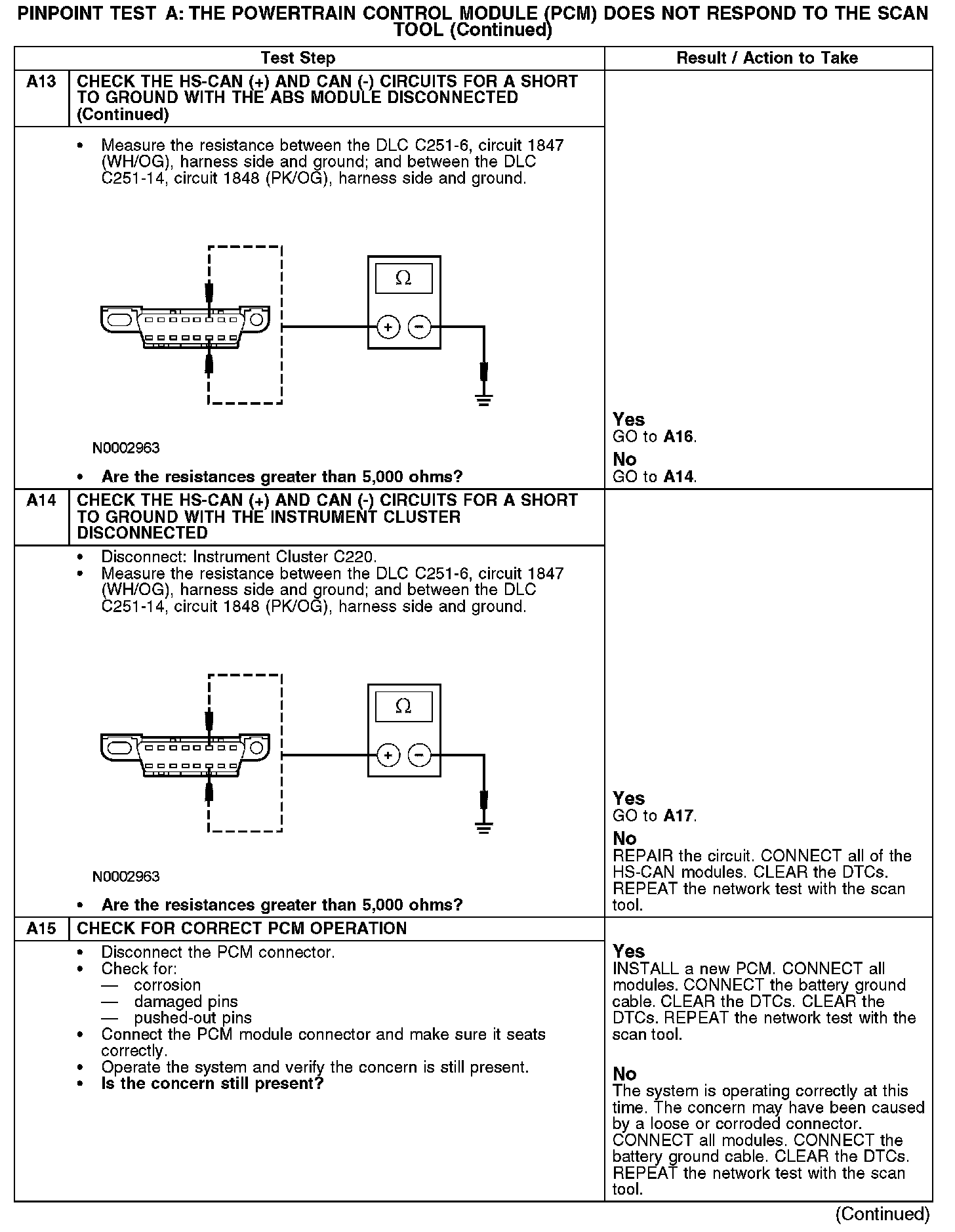 PINPOINT TEST A: THE POWERTRAIN CONTROL MODULE (PCM) DOES NOT RESPOND TO THE SCAN TOOL (Continued)

| | Test Step | Result / Action to Take |
|---|---|---|
| A13 | CHECK THE HS-CAN (+) AND CAN (-) CIRCUITS FOR A SHORT TO GROUND WITH THE ABS MODULE DISCONNECTED (Continued) | |
| | • Measure the resistance between the DLC C251-6, circuit 1847 (WH/OG), harness side and ground; and between the DLC C251-14, circuit 1848 (PK/OG), harness side and ground. $\Omega$ + − N0002963 • Are the resistances greater than 5,000 ohms? | Yes GO to A16. No GO to A14. |
| A14 | CHECK THE HS-CAN (+) AND CAN (-) CIRCUITS FOR A SHORT TO GROUND WITH THE INSTRUMENT CLUSTER DISCONNECTED | |
| | • Disconnect: Instrument Cluster C220. • Measure the resistance between the DLC C251-6, circuit 1847 (WH/OG), harness side and ground; and between the DLC C251-14, circuit 1848 (PK/OG), harness side and ground. $\Omega$ + − N0002963 • Are the resistances greater than 5,000 ohms? | Yes GO to A17. No REPAIR the circuit. CONNECT all of the HS-CAN modules. CLEAR the DTCs. REPEAT the network test with the scan tool. |
| A15 | CHECK FOR CORRECT PCM OPERATION | |
| | • Disconnect the PCM connector. • Check for: — corrosion — damaged pins — pushed-out pins • Connect the PCM module connector and make sure it seats correctly. • Operate the system and verify the concern is still present. • Is the concern still present? | Yes INSTALL a new PCM. CONNECT all modules. CONNECT the battery ground cable. CLEAR the DTCs. CLEAR the DTCs. REPEAT the network test with the scan tool. No The system is operating correctly at this time. The concern may have been caused by a loose or corroded connector. CONNECT all modules. CONNECT the battery ground cable. CLEAR the DTCs. REPEAT the network test with the scan tool. |

(Continued)