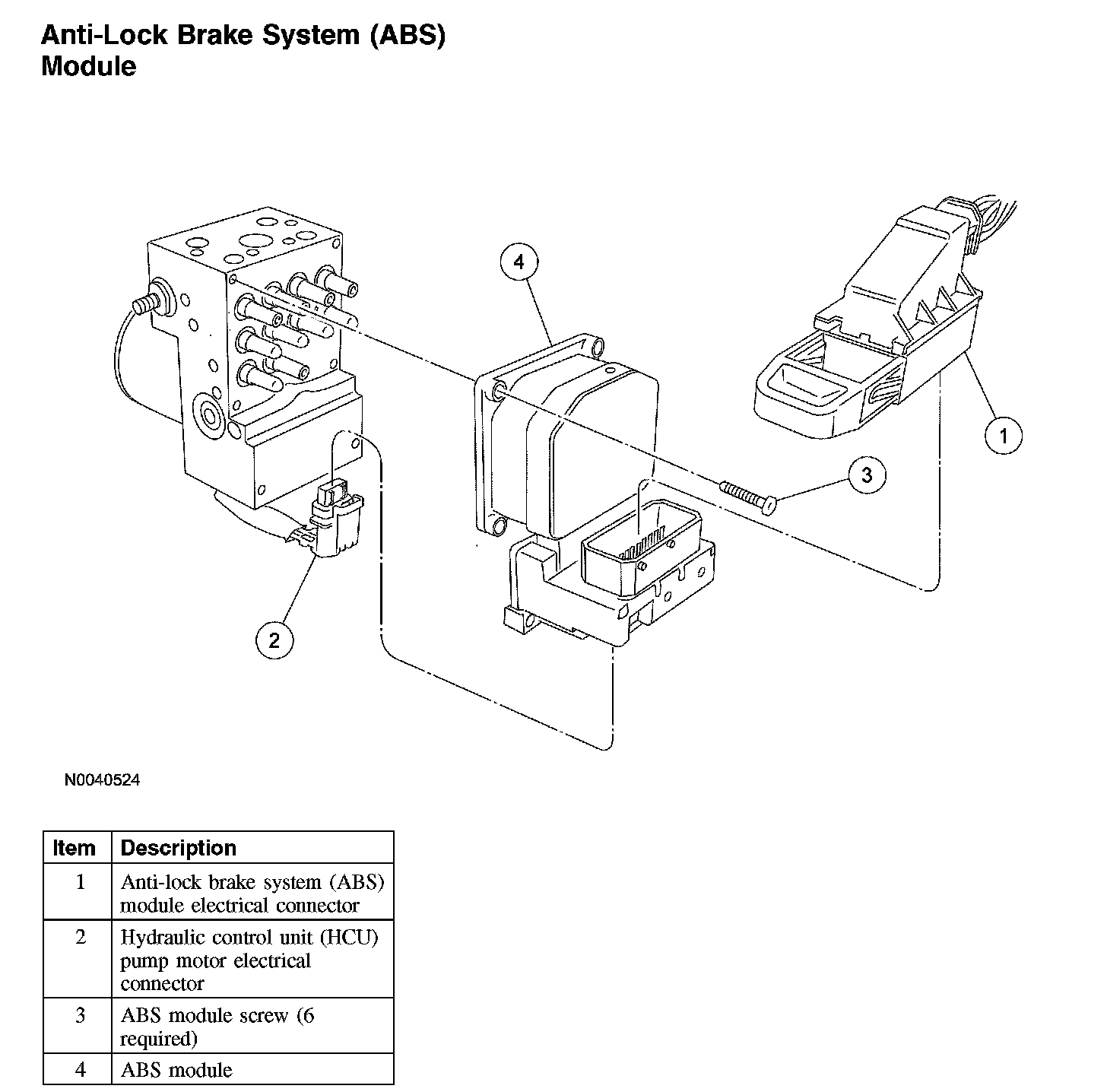 Anti-Lock Brake System (ABS) Module

4

1

3

2

N0040524

| Item | Description |
|---|---|
| 1 | Anti-lock brake system (ABS) module electrical connector |
| 2 | Hydraulic control unit (HCU) pump motor electrical connector |
| 3 | ABS module screw (6 required) |
| 4 | ABS module |