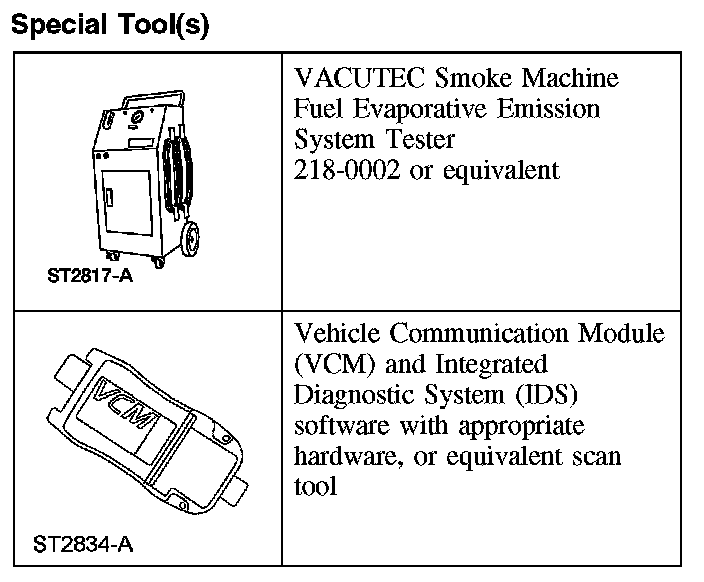 Special Tool(s)

| | |
|---|---|
| ST2817-A | VACUTEC Smoke Machine Fuel Evaporative Emission System Tester 218-0002 or equivalent |
| VCM ST2834-A | Vehicle Communication Module (VCM) and Integrated Diagnostic System (IDS) software with appropriate hardware, or equivalent scan tool |