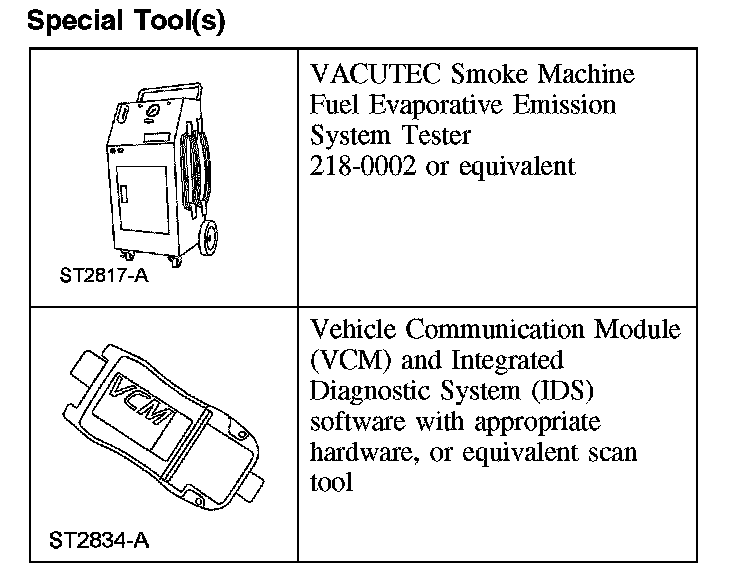 Special Tool(s)

| | |
|---|---|
| ST2817-A | VACUTEC Smoke Machine Fuel Evaporative Emission System Tester 218-0002 or equivalent |
| VCM ST2834-A | Vehicle Communication Module (VCM) and Integrated Diagnostic System (IDS) software with appropriate hardware, or equivalent scan tool |