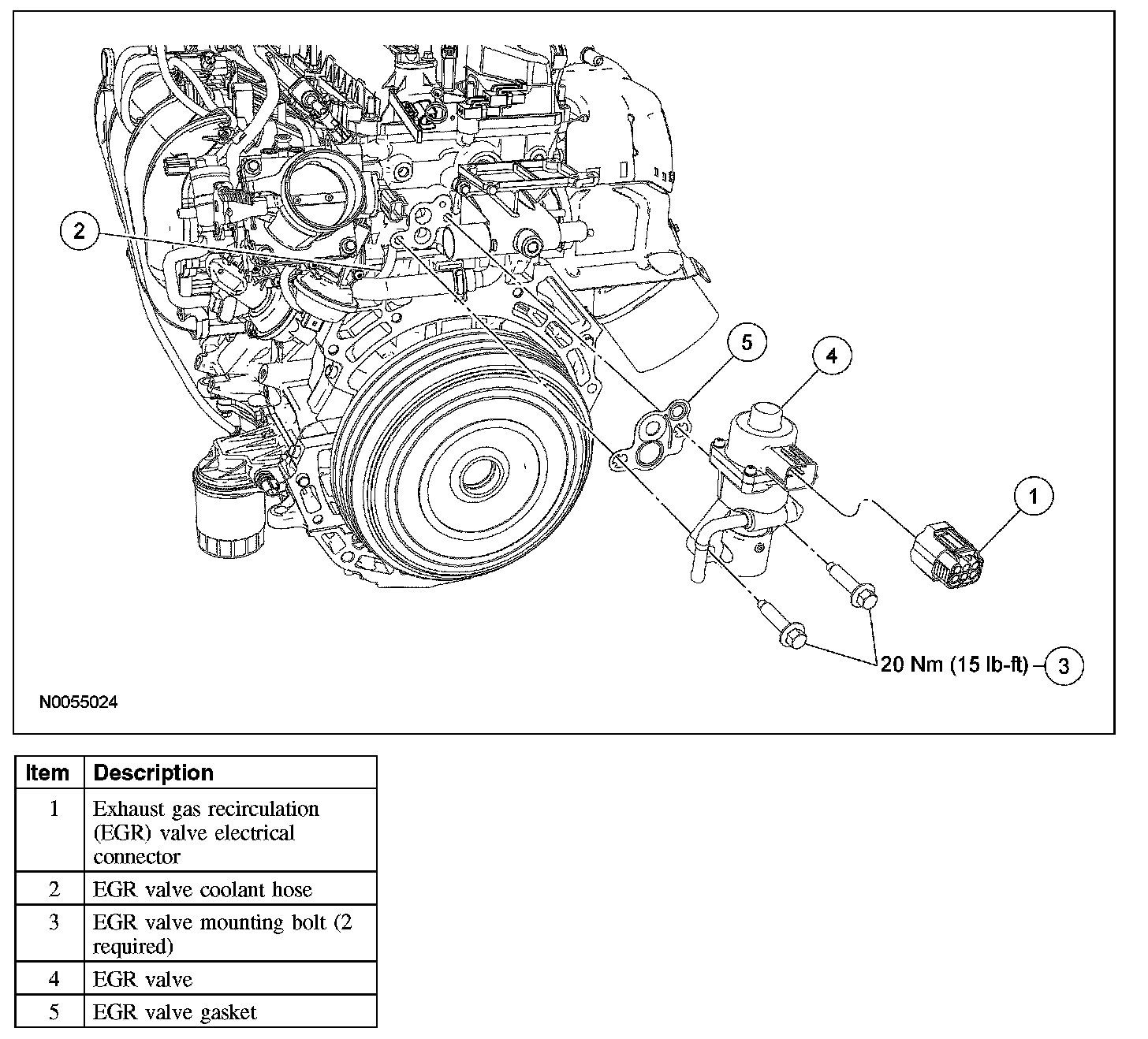 2

5

4

1

20 Nm (15 lb-ft)

3

N0055024

| Item | Description |
|---|---|
| 1 | Exhaust gas recirculation (EGR) valve electrical connector |
| 2 | EGR valve coolant hose |
| 3 | EGR valve mounting bolt (2 required) |
| 4 | EGR valve |
| 5 | EGR valve gasket |