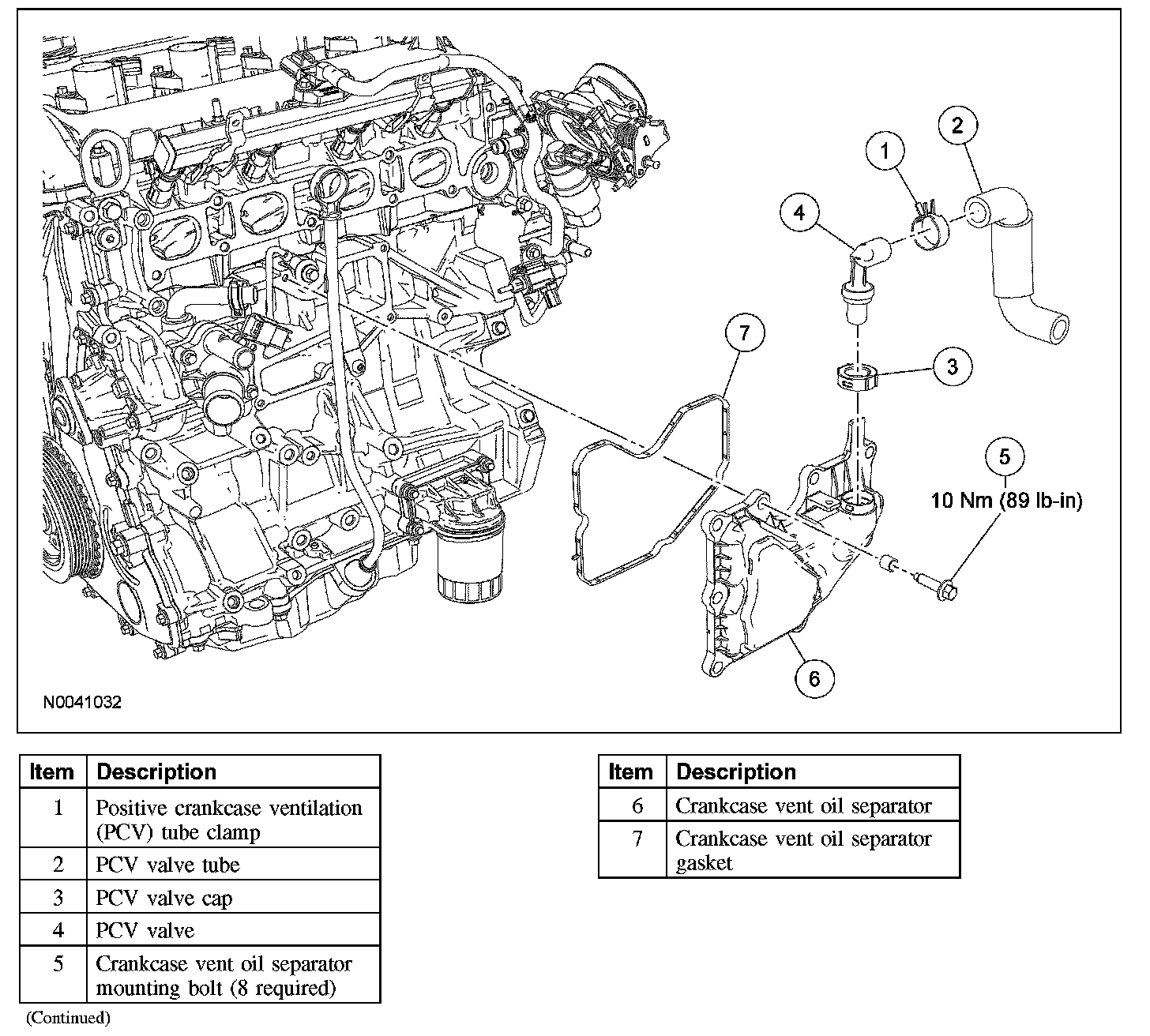 2
1
4
7
3
5
10 Nm (89 lb-in)
6
N0041032

| Item | Description |
|---|---|
| 1 | Positive crankcase ventilation (PCV) tube clamp |
| 2 | PCV valve tube |
| 3 | PCV valve cap |
| 4 | PCV valve |
| 5 | Crankcase vent oil separator mounting bolt (8 required) |

(Continued)

| Item | Description |
|---|---|
| 6 | Crankcase vent oil separator |
| 7 | Crankcase vent oil separator gasket |