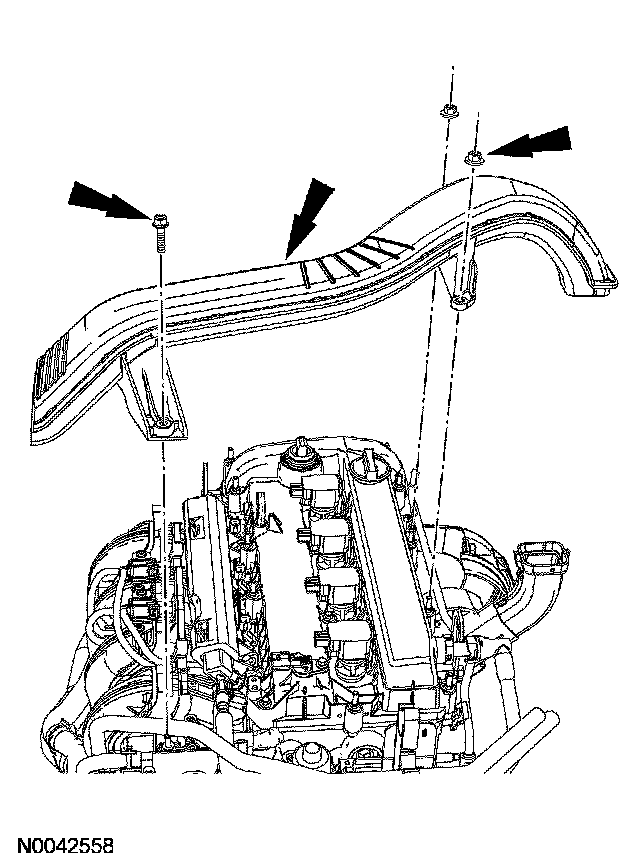 N0042558