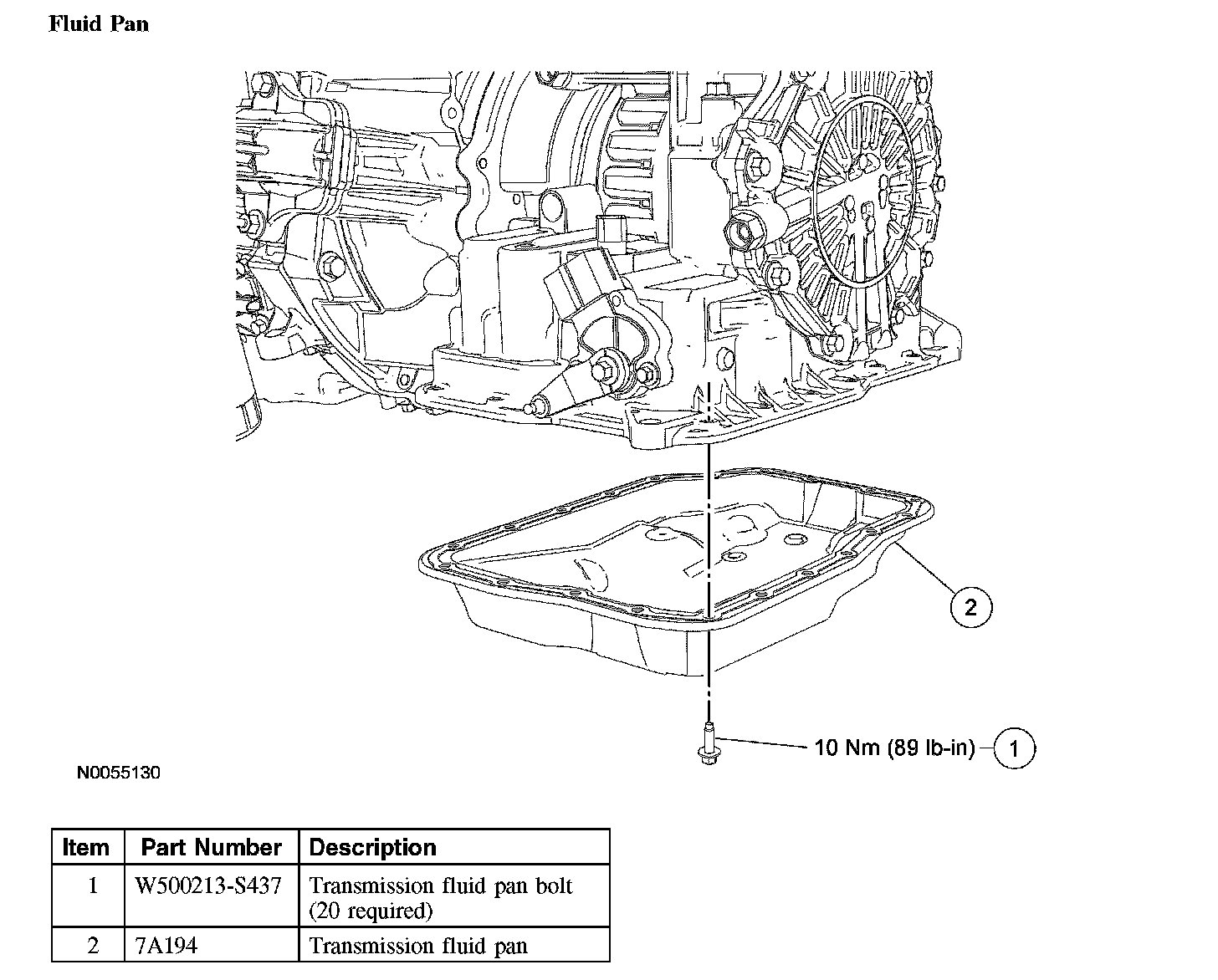 Fluid Pan

2

10 Nm (89 lb-in)

1

N0055130

| Item | Part Number | Description |
|---|---|---|
| 1 | W500213-S437 | Transmission fluid pan bolt (20 required) |
| 2 | 7A194 | Transmission fluid pan |